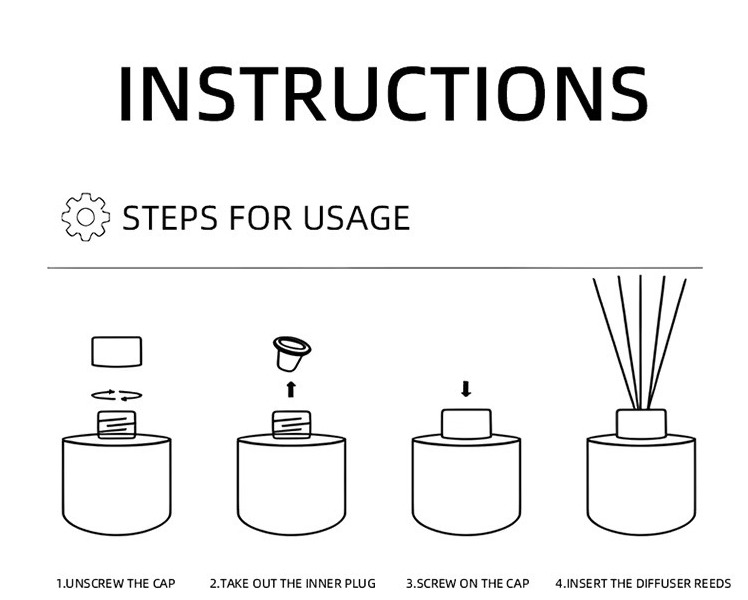 INSTRUCTIONS

STEPS FOR USAGE

1.UNSCREW THE CAP

2.TAKE OUT THE INNER PLUG

3.SCREW ON THE CAP

4.INSERT THE DIFFUSER REEDS